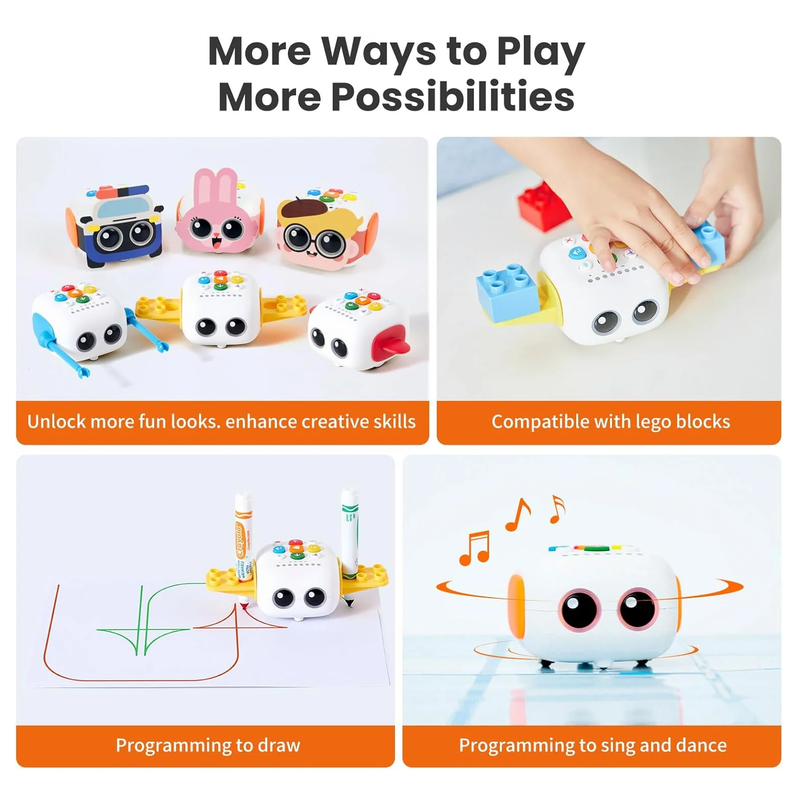 More Ways to Play
More Possibilities

Unlock more fun looks. enhance creative skills

Compatible with lego blocks

Crayola

Programming to draw

Programming to sing and dance