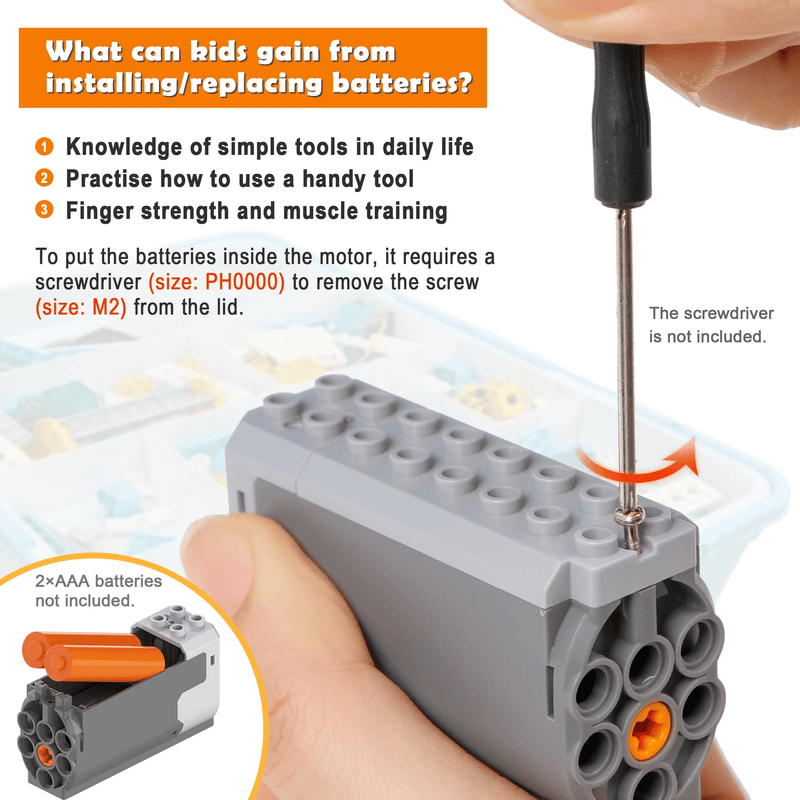 What can kids gain from installing/replacing batteries?

1 Knowledge of simple tools in daily life
2 Practise how to use a handy tool
3 Finger strength and muscle training

To put the batteries inside the motor, it requires a screwdriver (size: PH0000) to remove the screw (size: M2) from the lid.

The screwdriver is not included.

2×AAA batteries not included.