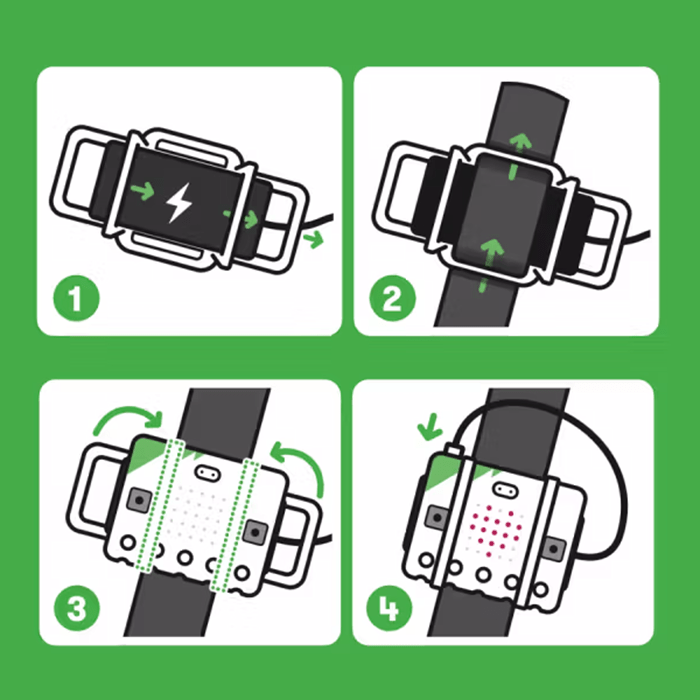 1

2

3

4